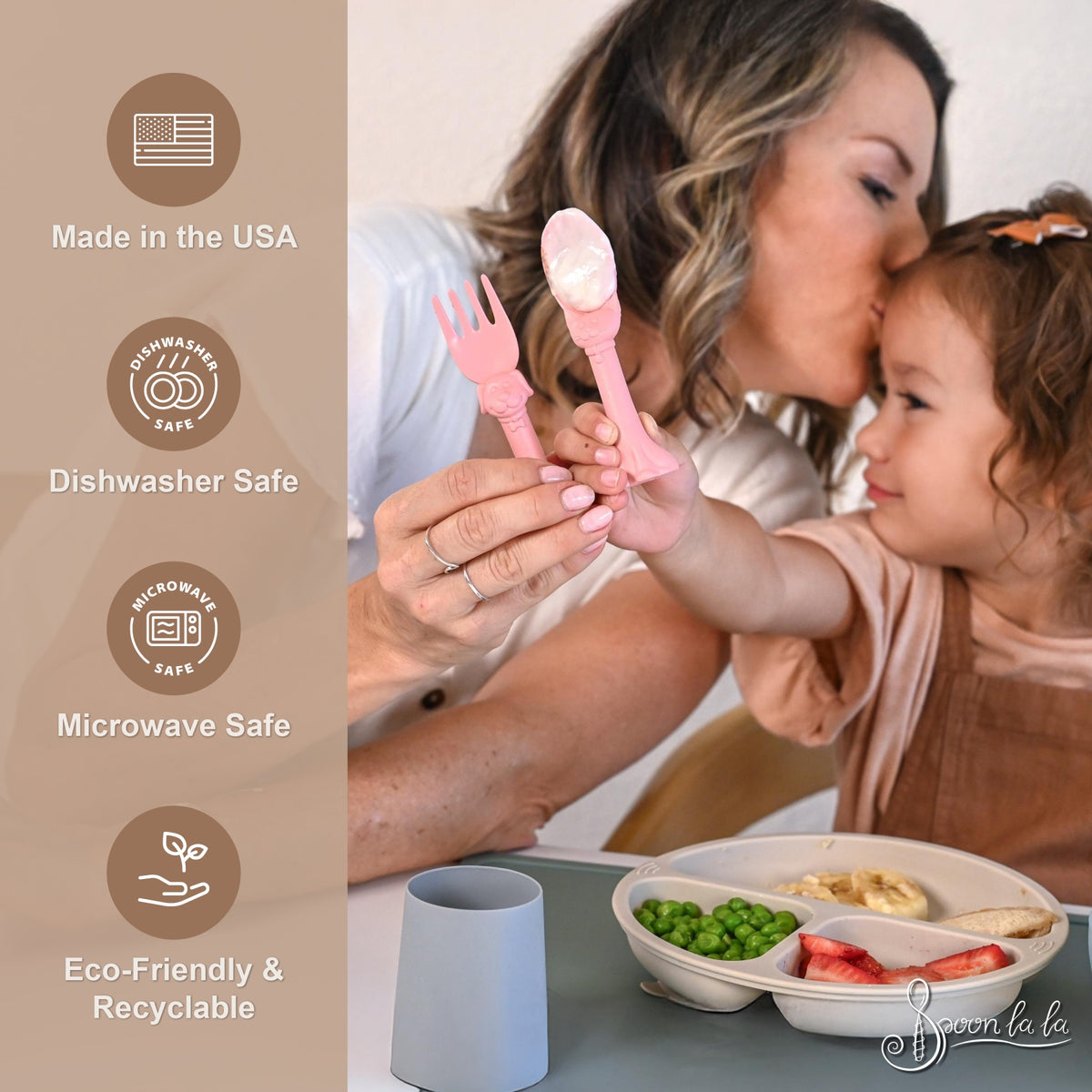 Made in the USA

DISHWASHER SAFE

Dishwasher Safe

MICROWAVE SAFE

Microwave Safe

Eco-Friendly & Recyclable

Spoon la la