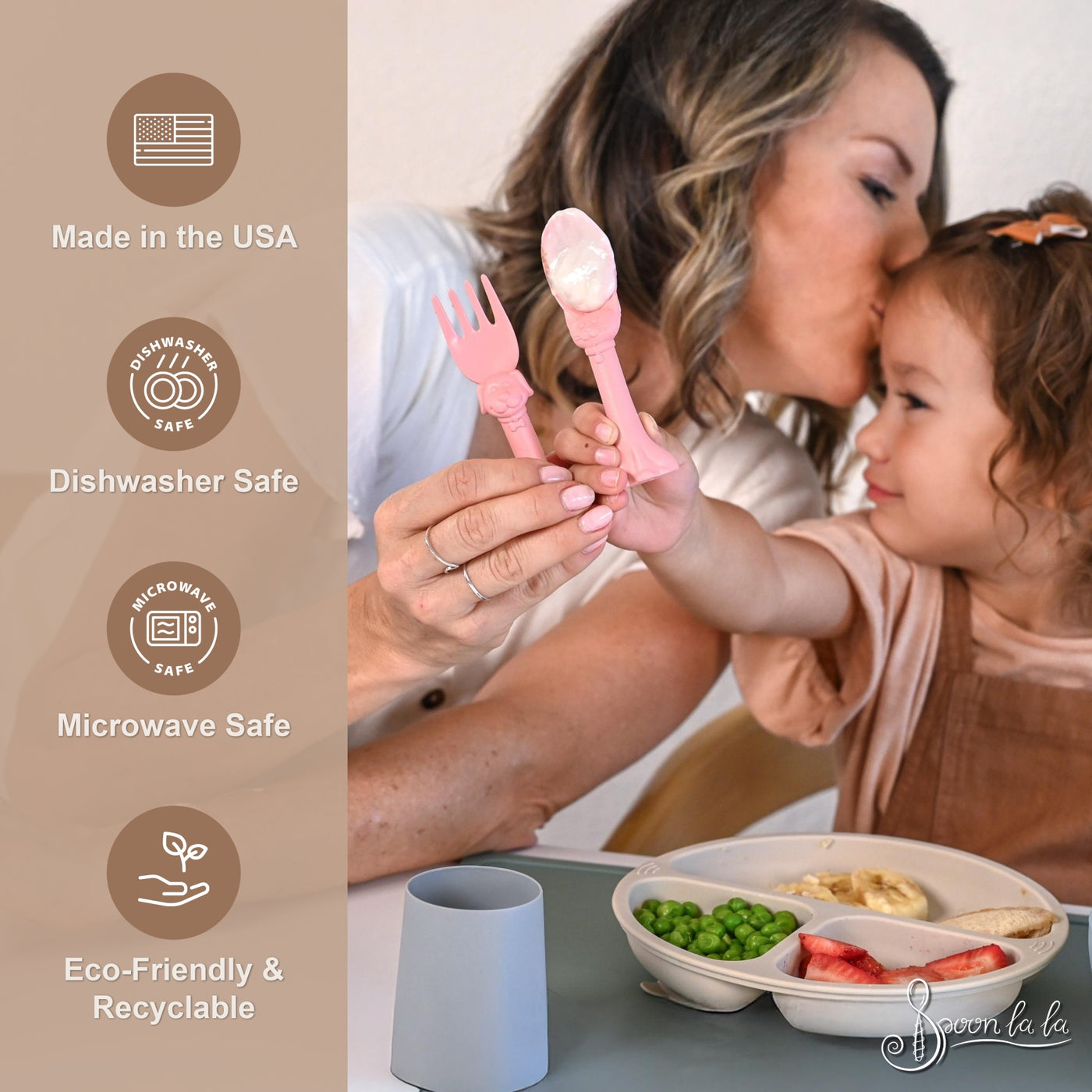 Made in the USA

DISHWASHER SAFE

Dishwasher Safe

MICROWAVE SAFE

Microwave Safe

Eco-Friendly & Recyclable

Spoon la la