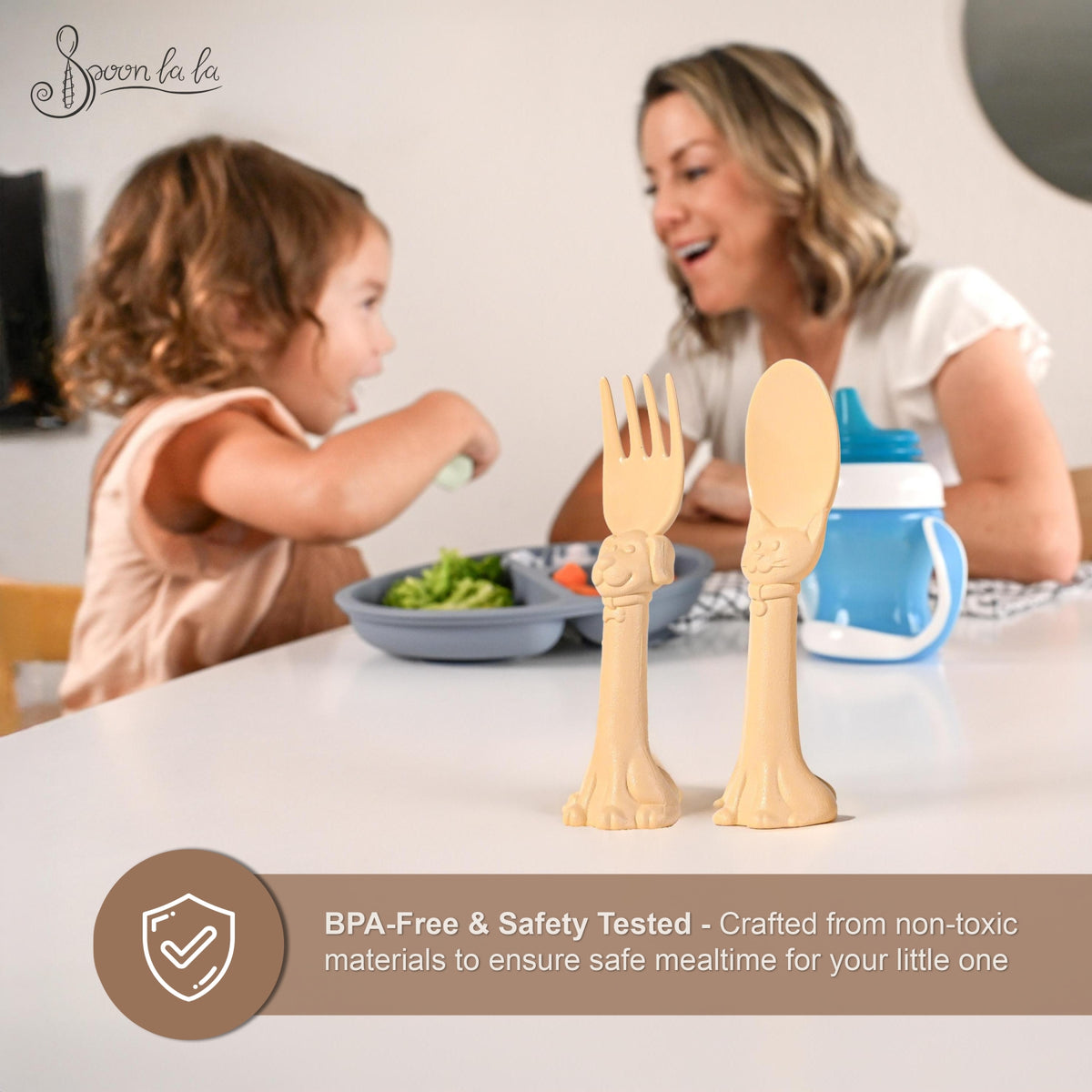 Spoon la la

BPA-Free & Safety Tested - Crafted from non-toxic materials to ensure safe mealtime for your little one